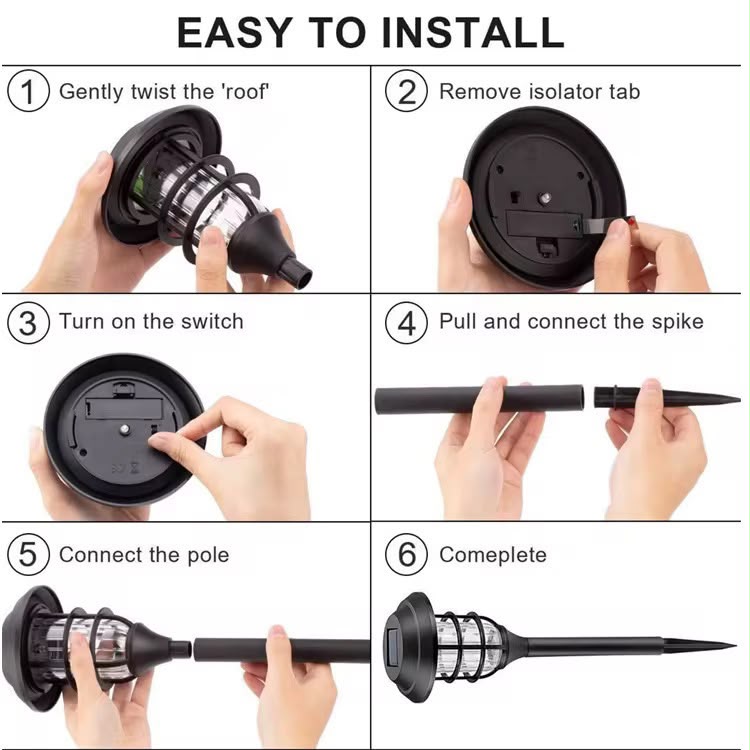 EASY TO INSTALL

1 Gently twist the 'roof'

2 Remove isolator tab

3 Turn on the switch

4 Pull and connect the spike

5 Connect the pole

6 Comeplete