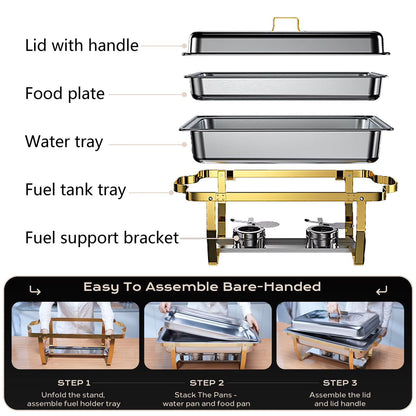 Lid with handle

Food plate

Water tray

Fuel tank tray

Fuel support bracket

Easy To Assemble Bare-Handed

STEP 1
Unfold the stand, assemble fuel holder tray

STEP 2
Stack The Pans - water pan and food pan

STEP 3
Assemble the lid and lid handle