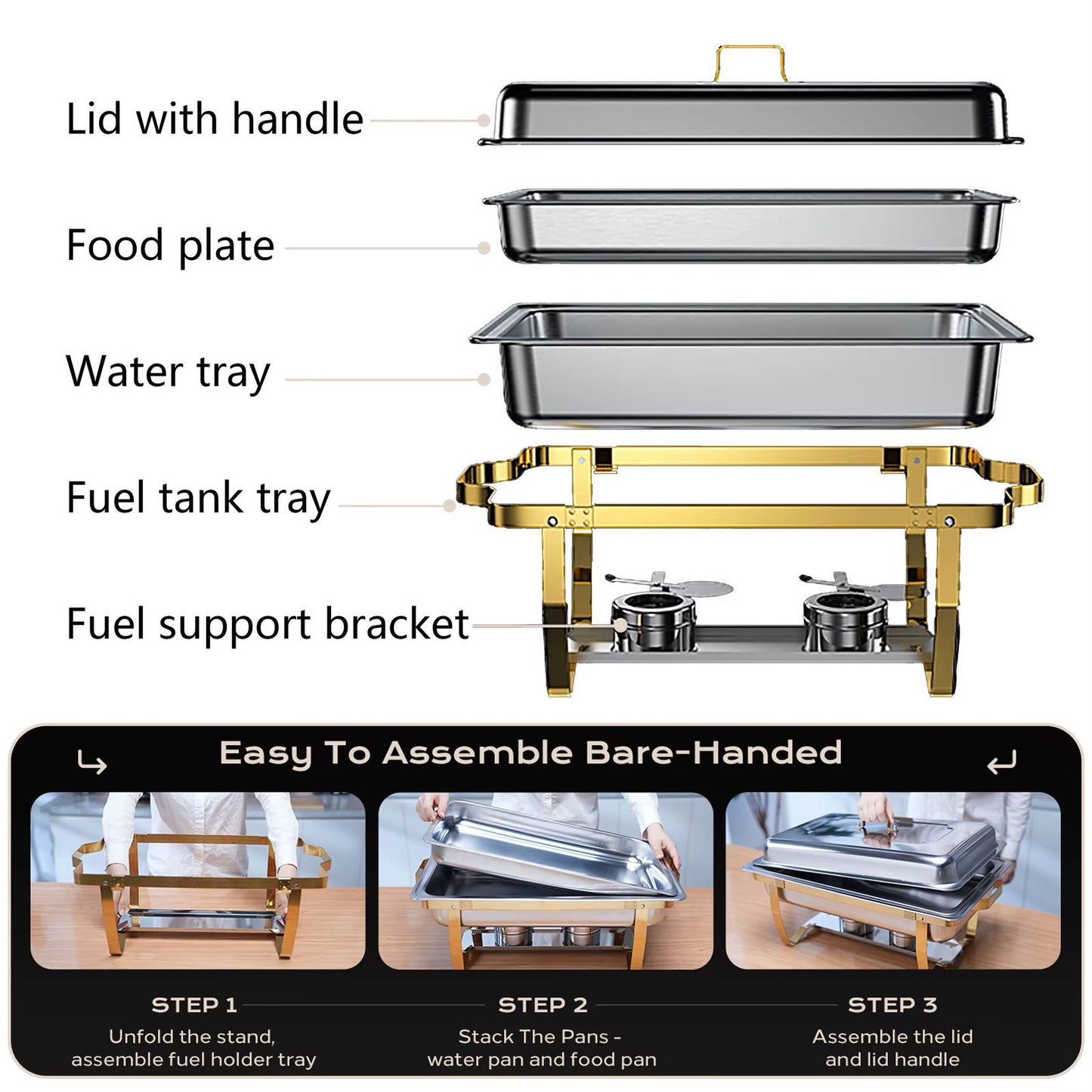 Lid with handle

Food plate

Water tray

Fuel tank tray

Fuel support bracket

Easy To Assemble Bare-Handed

STEP 1
Unfold the stand, assemble fuel holder tray

STEP 2
Stack The Pans - water pan and food pan

STEP 3
Assemble the lid and lid handle