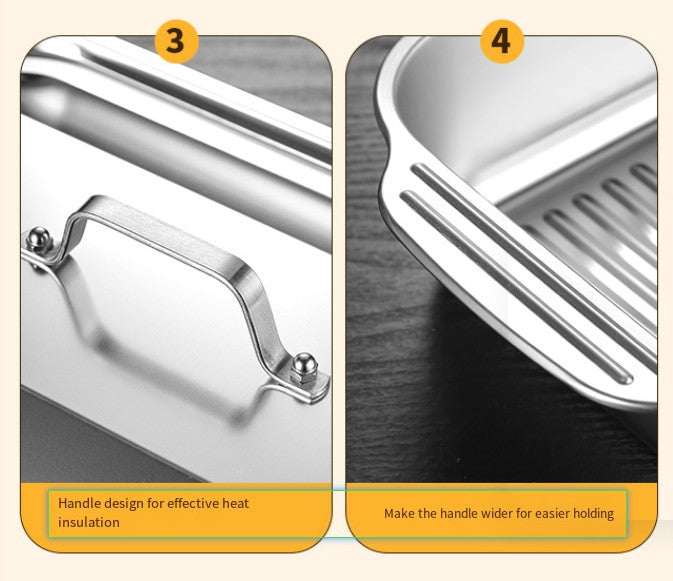 3

Handle design for effective heat insulation

4

Make the handle wider for easier holding