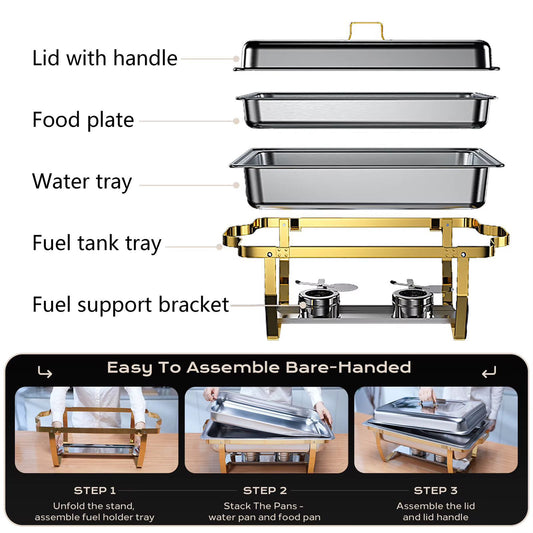 Lid with handle

Food plate

Water tray

Fuel tank tray

Fuel support bracket

Easy To Assemble Bare-Handed

STEP 1
Unfold the stand, assemble fuel holder tray

STEP 2
Stack The Pans - water pan and food pan

STEP 3
Assemble the lid and lid handle